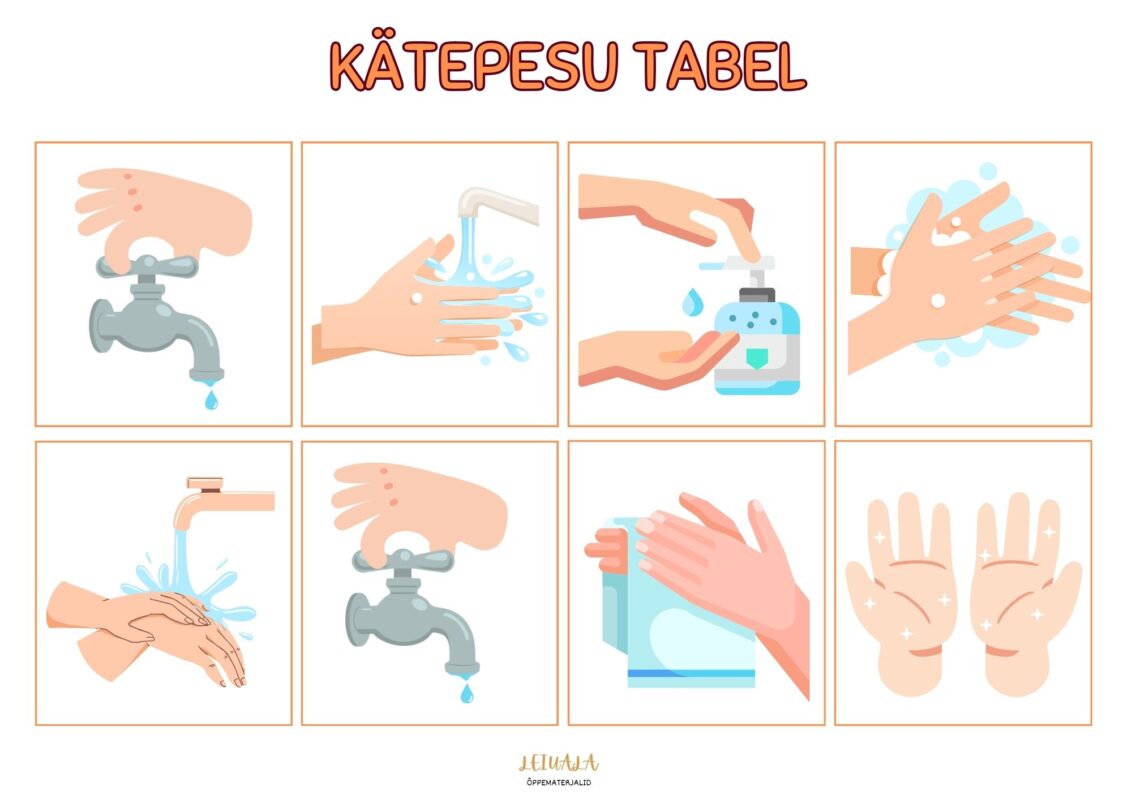 KÄTEPESU TABEL

LEIUALA
ÕPPEMATERJALID